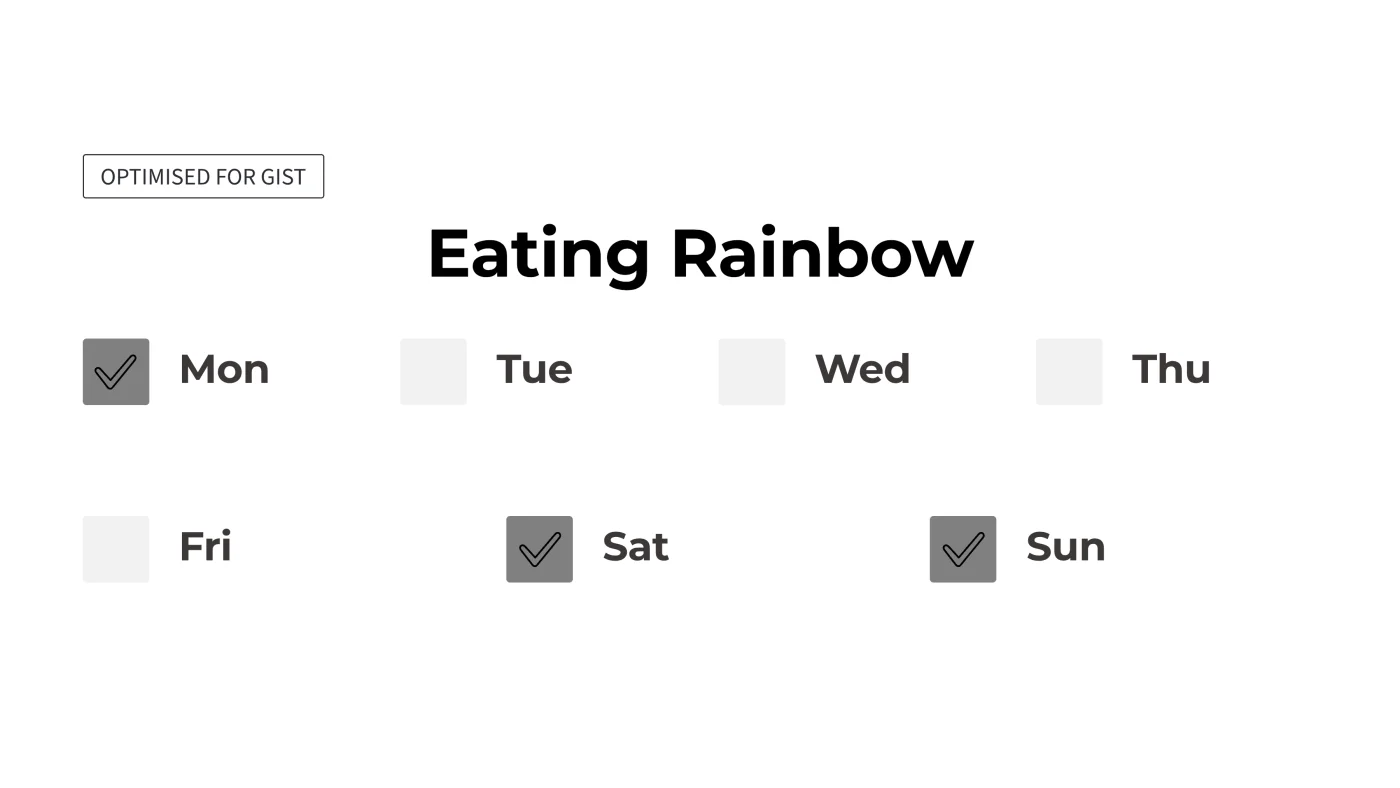 OPTIMISED FOR GIST

Eating Rainbow

Mon Tue Wed Thu

Fri Sat Sun